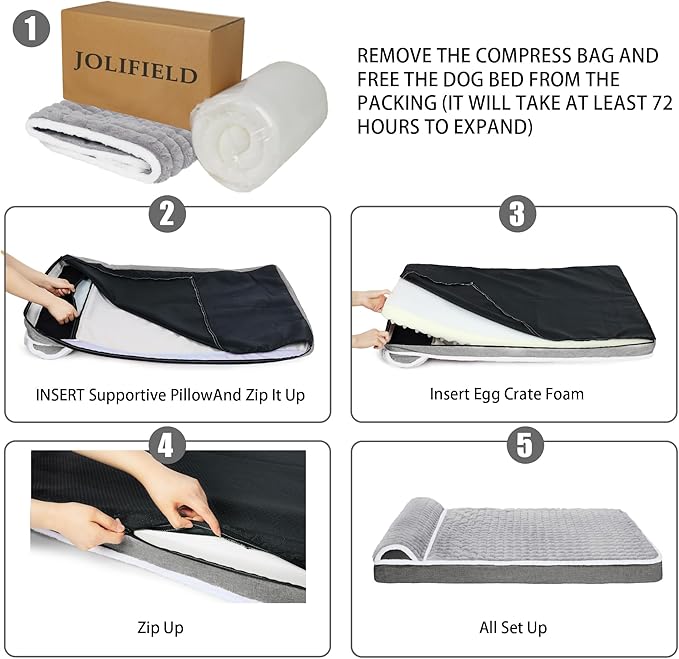 1

JOLIFIELD

REMOVE THE COMPRESS BAG AND FREE THE DOG BED FROM THE PACKING (IT WILL TAKE AT LEAST 72 HOURS TO EXPAND)

2

INSERT Supportive PillowAnd Zip It Up

3

Insert Egg Crate Foam

4

Zip Up

5

All Set Up